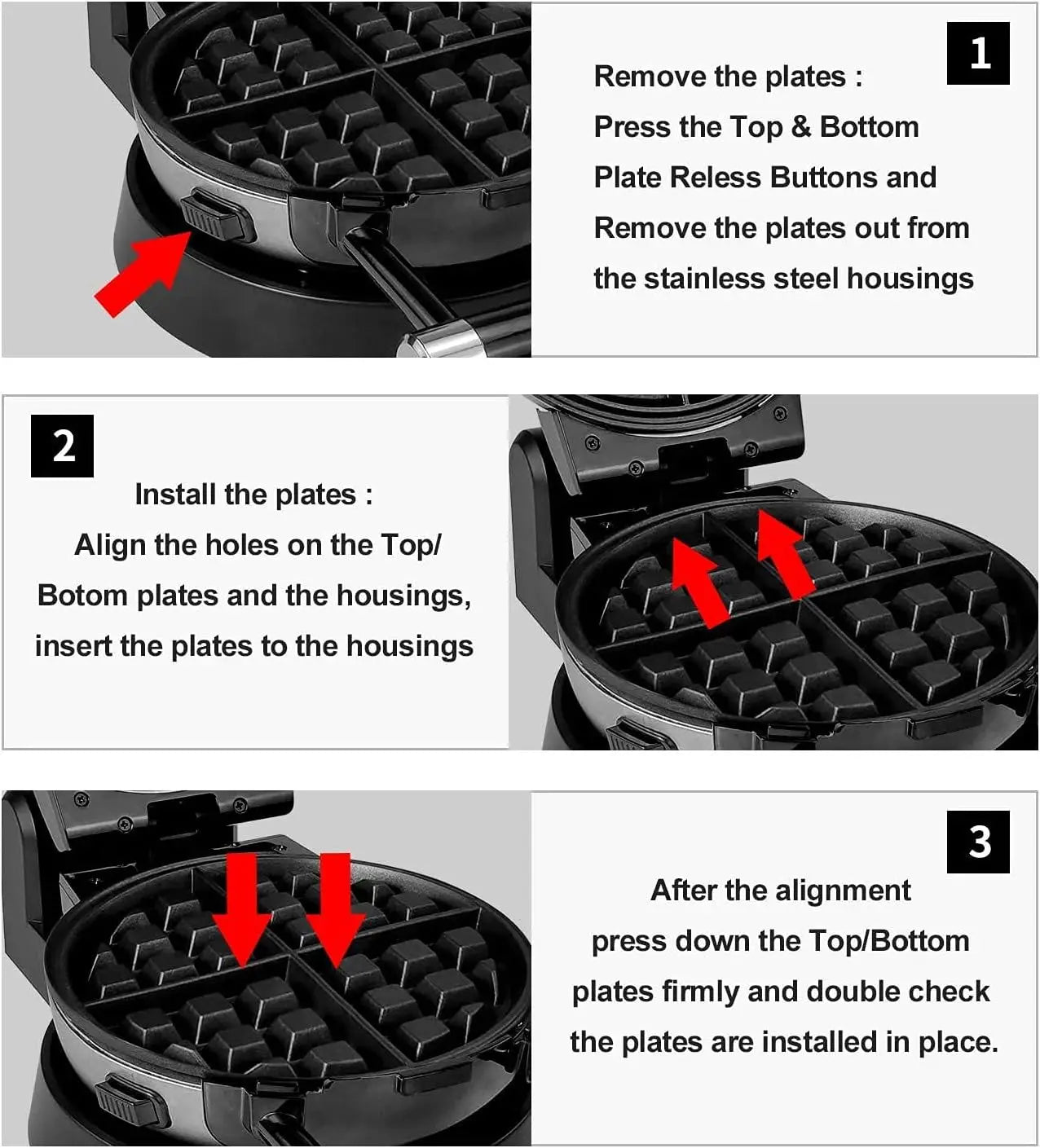 1

Remove the plates :
Press the Top & Bottom Plate Reless Buttons and Remove the plates out from the stainless steel housings

2

Install the plates :
Align the holes on the Top/ Botom plates and the housings, insert the plates to the housings

3

After the alignment press down the Top/Bottom plates firmly and double check the plates are installed in place.