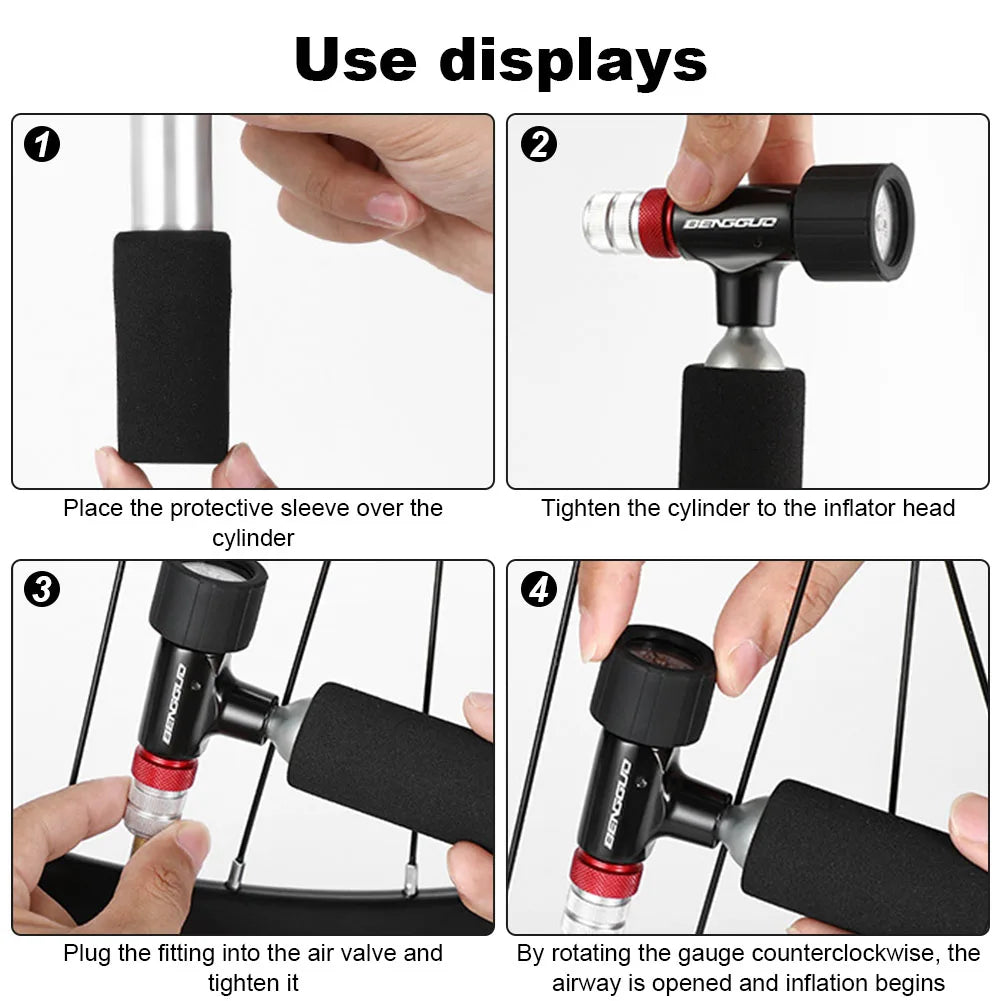 Use displays

1

Place the protective sleeve over the cylinder

2

BENGGUO

Tighten the cylinder to the inflator head

3

BENGGUO

Plug the fitting into the air valve and tighten it

4

BENGGUO

By rotating the gauge counterclockwise, the airway is opened and inflation begins