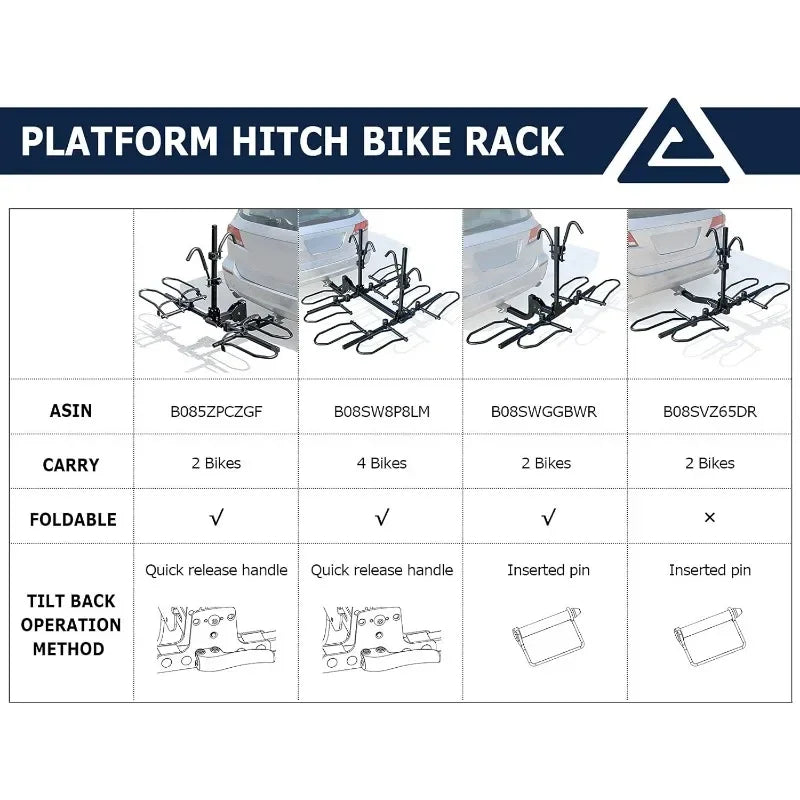 PLATFORM HITCH BIKE RACK

| | | | | |
|---|---|---|---|---|
| ASIN | B085ZPCZGF | B08SW8P8LM | B08SWGGBWR | B08SVZ65DR |
| CARRY | 2 Bikes | 4 Bikes | 2 Bikes | 2 Bikes |
| FOLDABLE | √ | √ | √ | × |
| TILT BACK OPERATION METHOD | Quick release handle | Quick release handle | Inserted pin | Inserted pin |