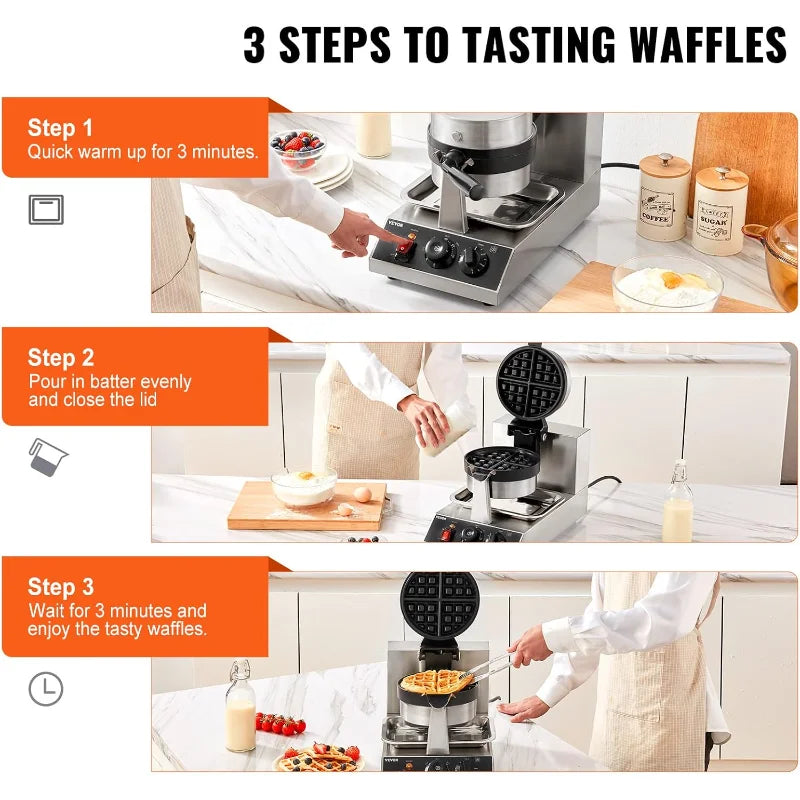 3 STEPS TO TASTING WAFFLES

Step 1
Quick warm up for 3 minutes.

VEVOR

COFFEE

SUGAR

Step 2
Pour in batter evenly and close the lid

VEVOR

Step 3
Wait for 3 minutes and enjoy the tasty waffles.

VEVOR